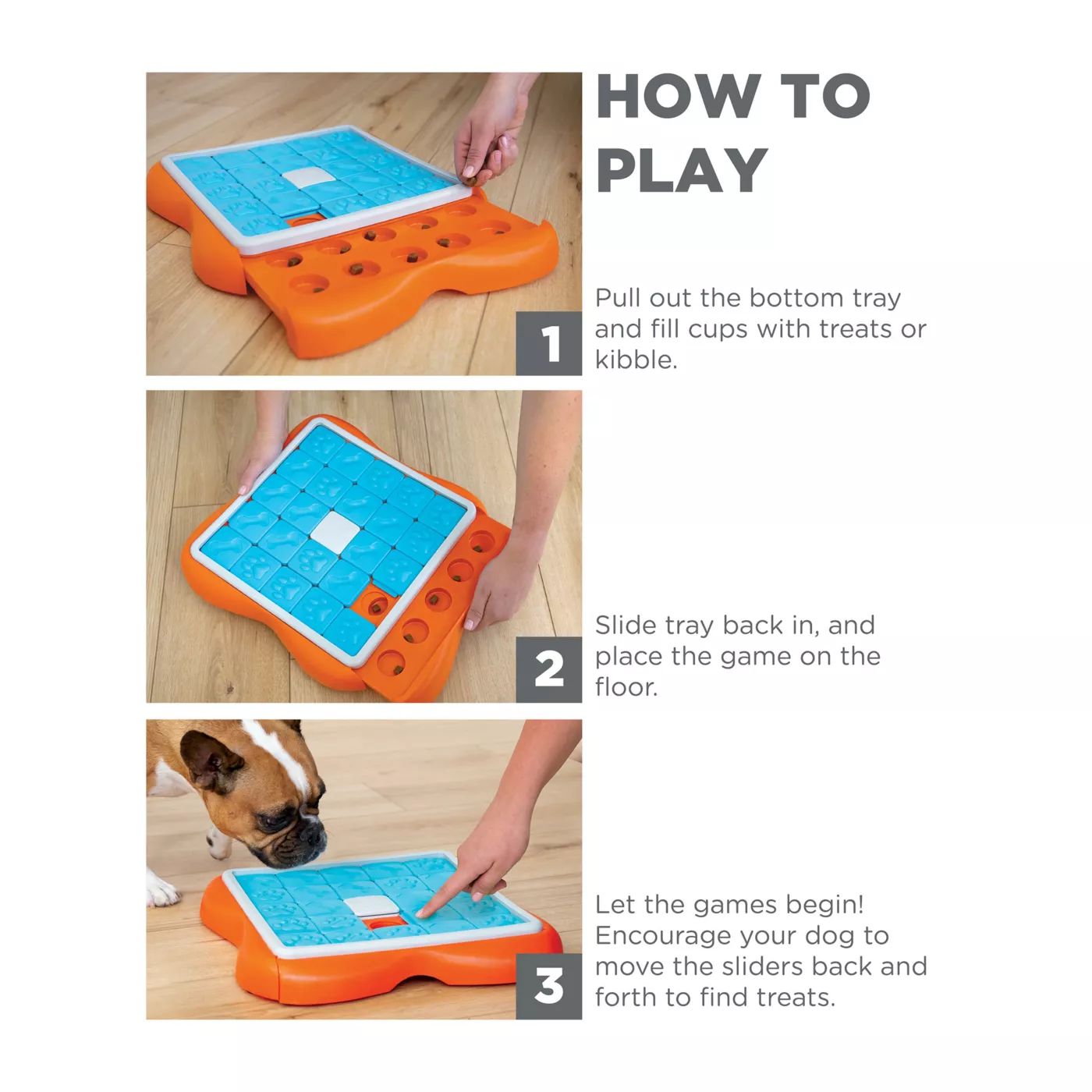 HOW TO PLAY

1

Pull out the bottom tray and fill cups with treats or kibble.

2

Slide tray back in, and place the game on the floor.

3

Let the games begin! Encourage your dog to move the sliders back and forth to find treats.